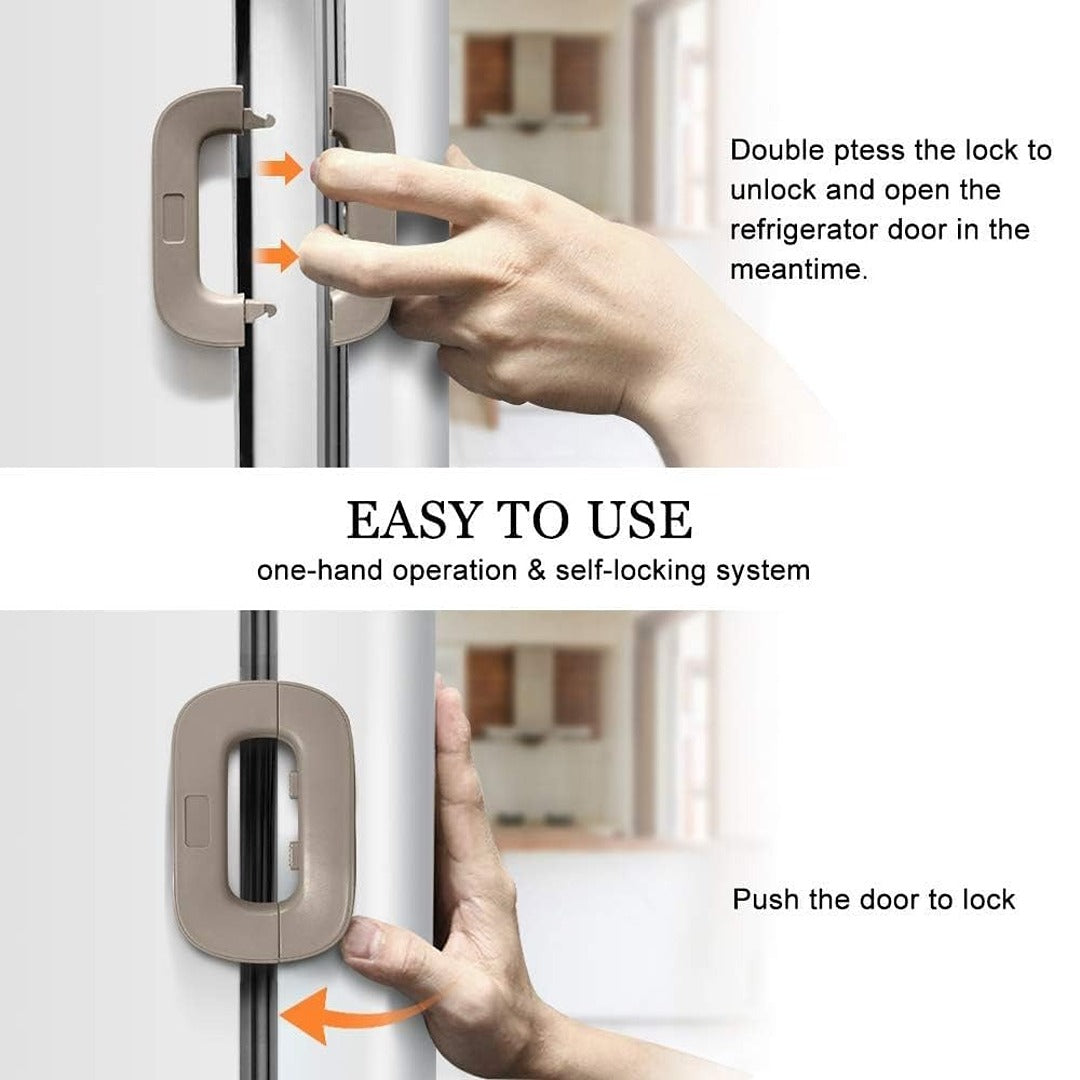 Double ptess the lock to unlock and open the refrigerator door in the meantime.

EASY TO USE

one-hand operation & self-locking system

Push the door to lock